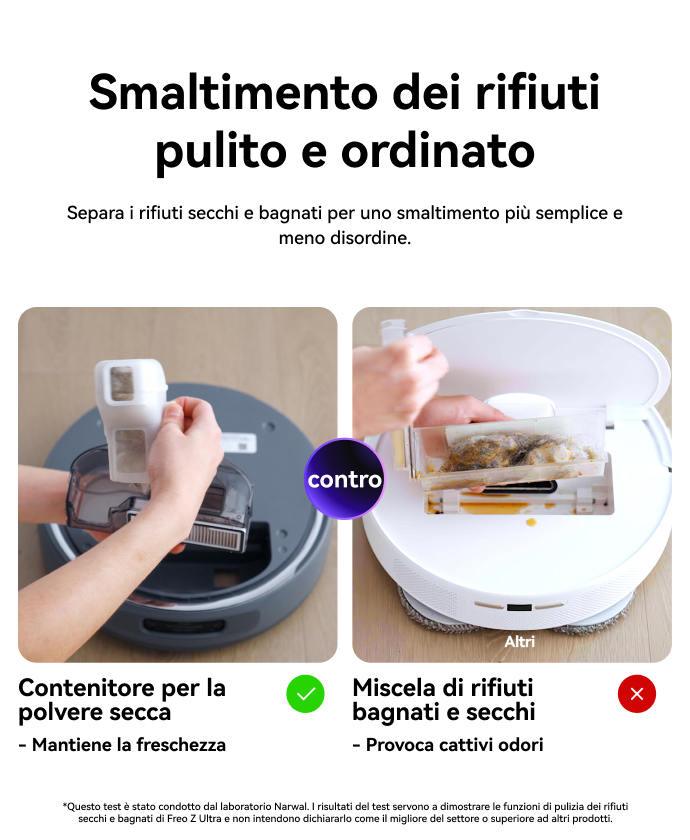 Smaltimento dei rifiuti pulito e ordinato

Separa i rifiuti secchi e bagnati per uno smaltimento più semplice e meno disordine.

contro

Altri

Contenitore per la polvere secca

- Mantiene la freschezza

Miscela di rifiuti bagnati e secchi

- Provoca cattivi odori

*Questo test è stato condotto dal laboratorio Narwal. I risultati del test servono a dimostrare le funzioni di pulizia dei rifiuti secchi e bagnati di Freo Z Ultra e non intendono dichiararlo come il migliore del settore o superiore ad altri prodotti.