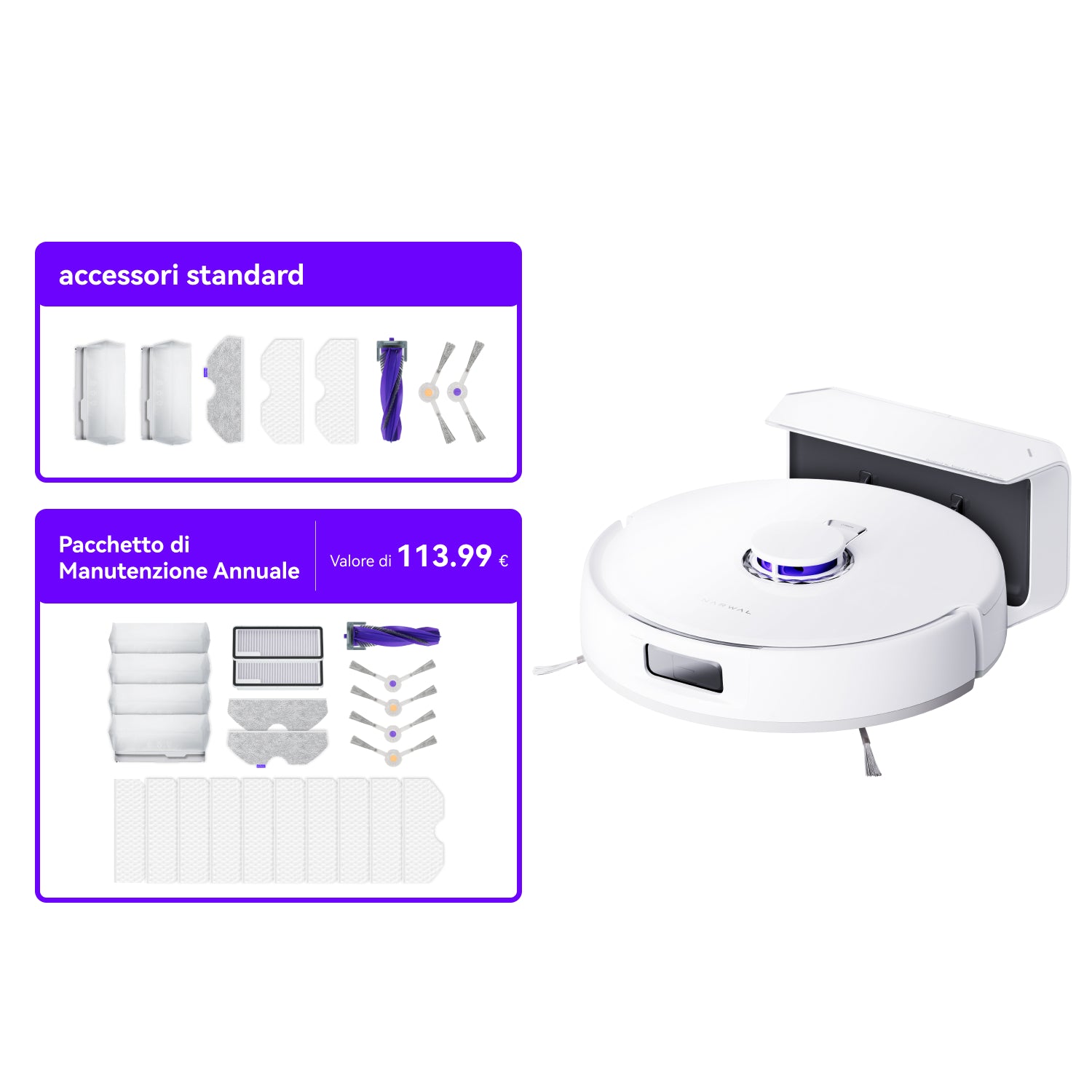 accessori standard

Pacchetto di Manutenzione Annuale

Valore di 113.99 €

NARWAL