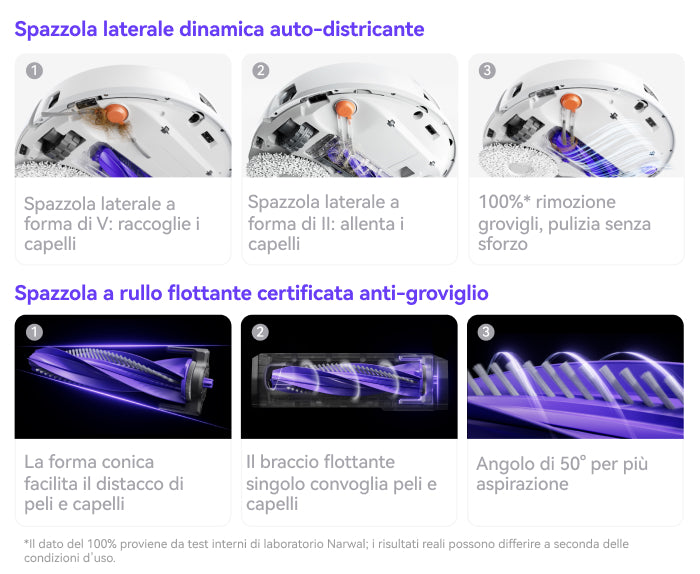 Spazzola laterale dinamica auto-districante

1

Spazzola laterale a forma di V: raccoglie i capelli

2

Spazzola laterale a forma di II: allenta i capelli

3

100%* rimozione grovigli, pulizia senza sforzo

Spazzola a rullo flottante certificata anti-groviglio

1

La forma conica facilita il distacco di peli e capelli

2

Il braccio flottante singolo convoglia peli e capelli

3

Angolo di 50° per più aspirazione

*Il dato del 100% proviene da test interni di laboratorio Narwal; i risultati reali possono differire a seconda delle condizioni d'uso.